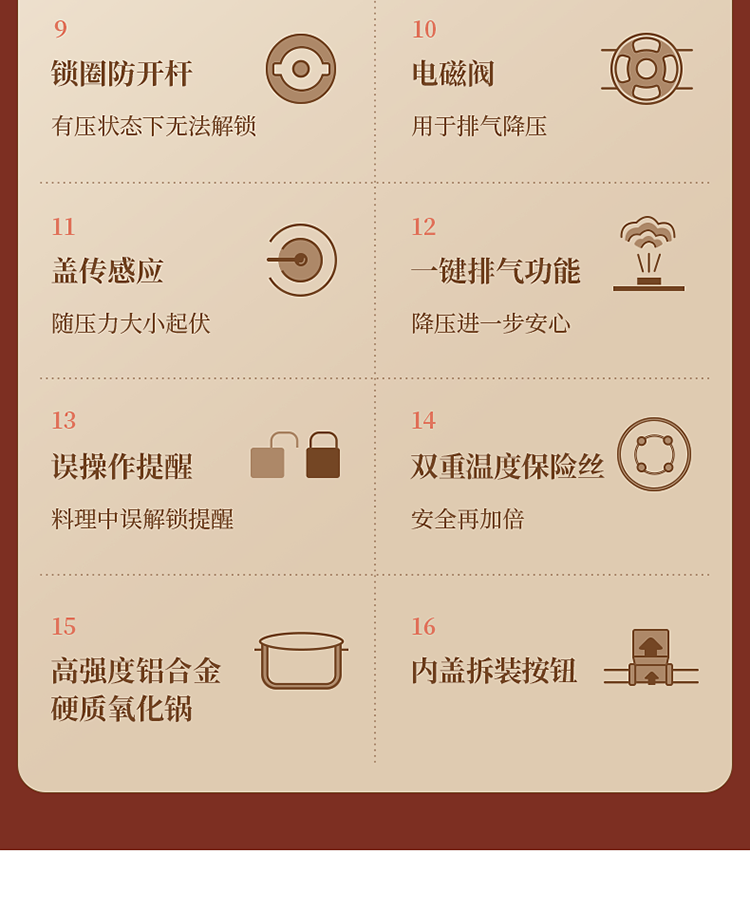 9
锁圈防开杆
有压状态下无法解锁

10
电磁阀
用于排气降压

11
盖传感应
随压力大小起伏

12
一键排气功能
降压进一步安心

13
误操作提醒
料理中误解锁提醒

14
双重温度保险丝
安全再加倍

15
高强度铝合金
硬质氧化锅

16
内盖拆装按钮