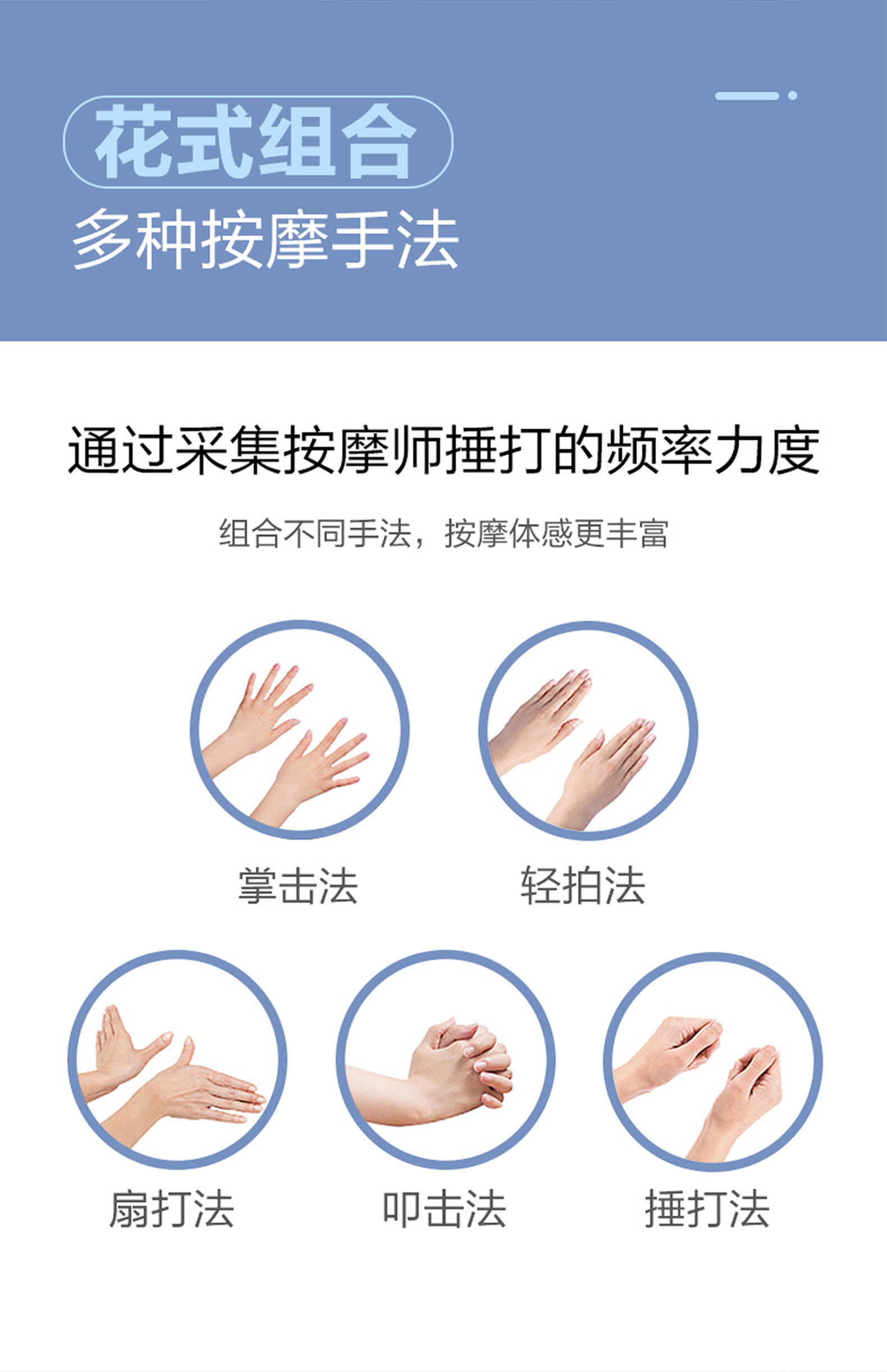 花式组合
多种按摩手法

通过采集按摩师捶打的频率力度

组合不同手法，按摩体感更丰富

掌击法

轻拍法

扇打法

叩击法

捶打法