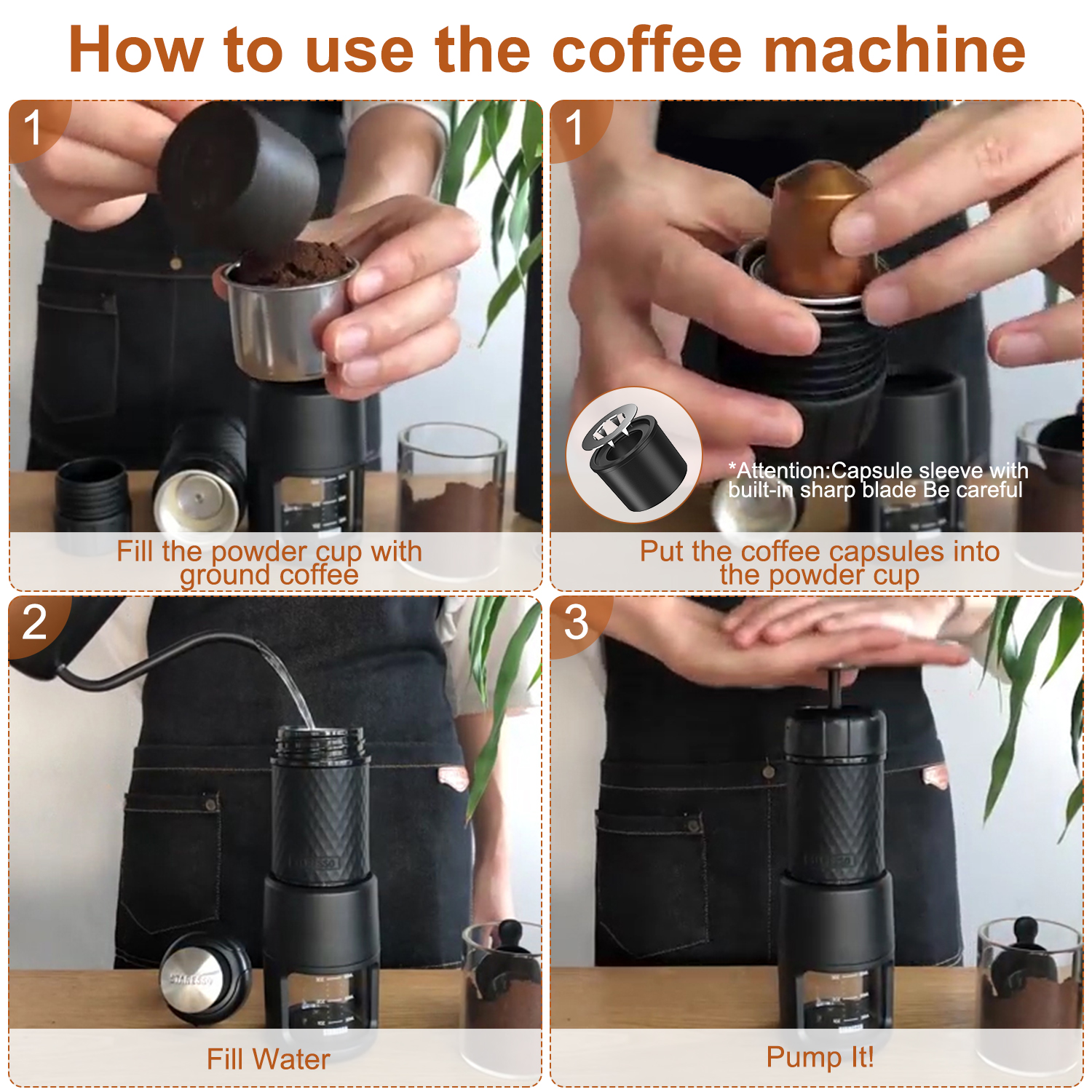 How to use the coffee machine

1

Fill the powder cup with ground coffee

1

*Attention:Capsule sleeve with built-in sharp blade Be careful

Put the coffee capsules into the powder cup

2

STARESSO

Fill Water

3

Pump It!