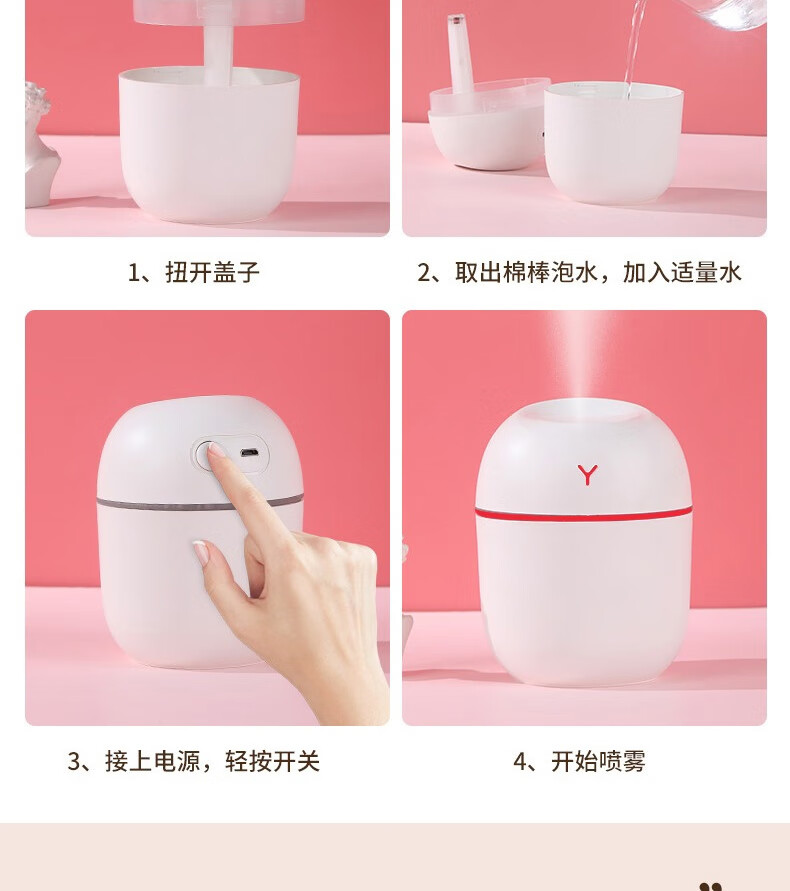 1、扭开盖子

2、取出棉棒泡水，加入适量水

Y

3、接上电源，轻按开关

4、开始喷雾